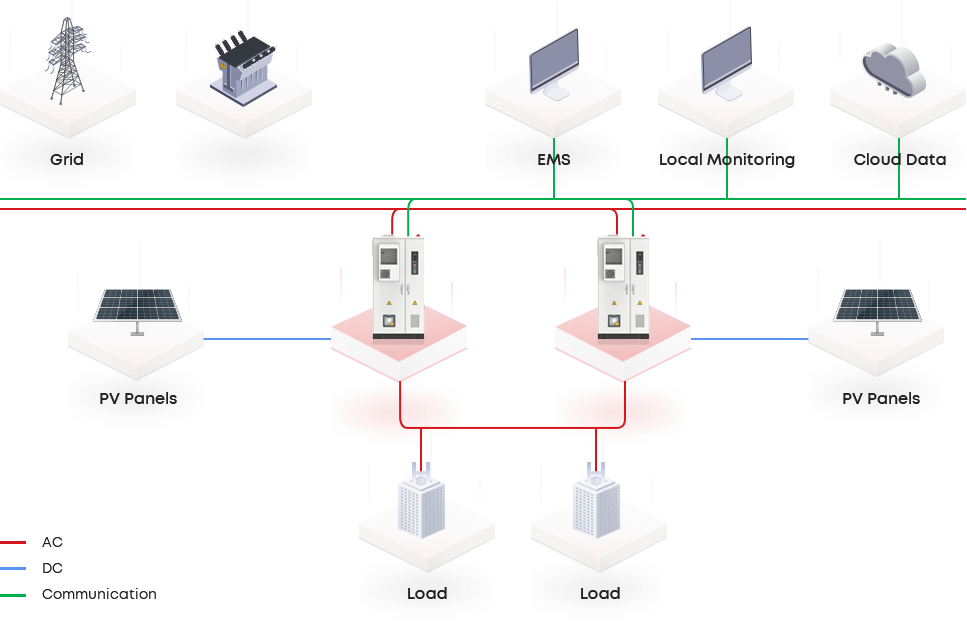 Grid

EMS

Local Monitoring

Cloud Data

PV Panels

PV Panels

Load

Load

AC

DC

Communication